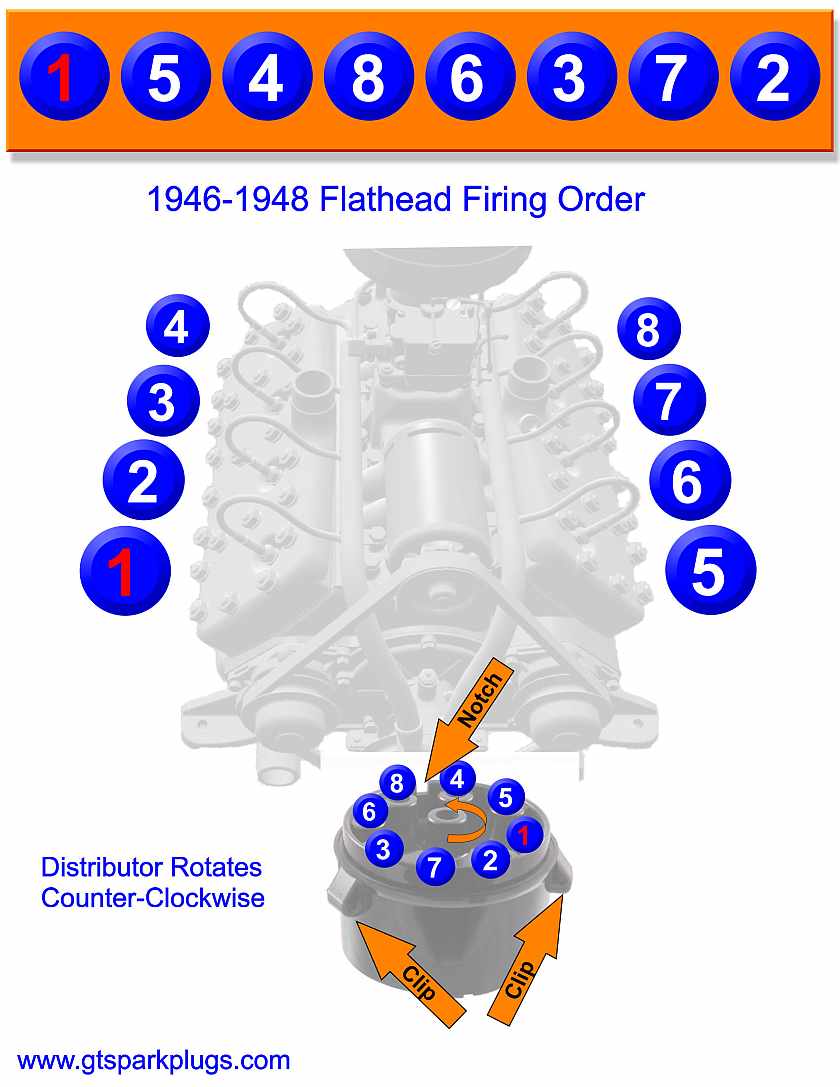 1 5 4 8 6 3 7 2

1946-1948 Flathead Firing Order

4
3
2
1

8
7
6
5

Notch

8
4
5
6
1
3
7
2

Distributor Rotates Counter-Clockwise

Clip
Clip

www.gtsparkplugs.com